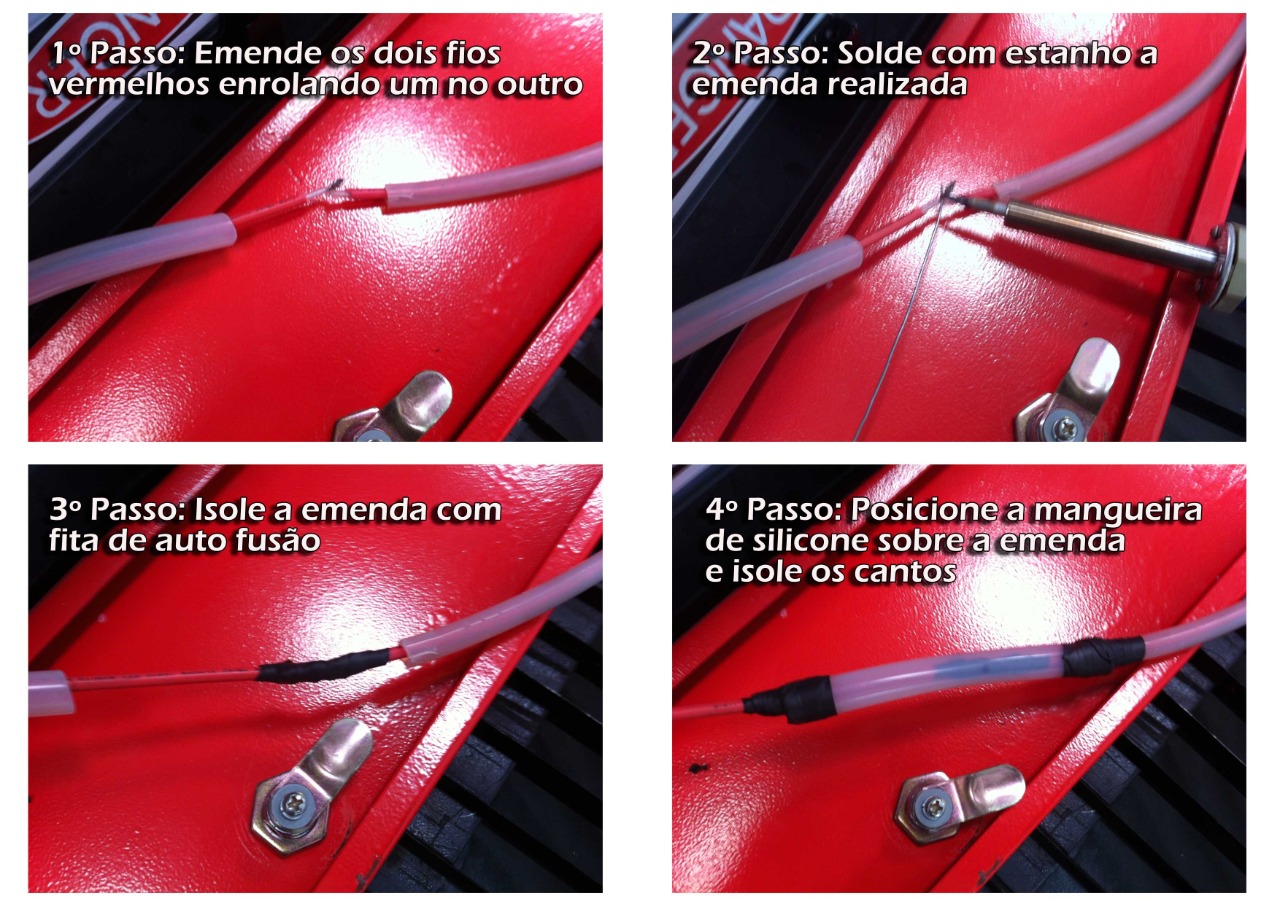 1º Passo: Emende os dois fios vermelhos enrolando um no outro

2º Passo: Solde com estanho a emenda realizada

3º Passo: Isole a emenda com fita de auto fusão

4º Passo: Posicione a mangueira de silicone sobre a emenda e isole os cantos